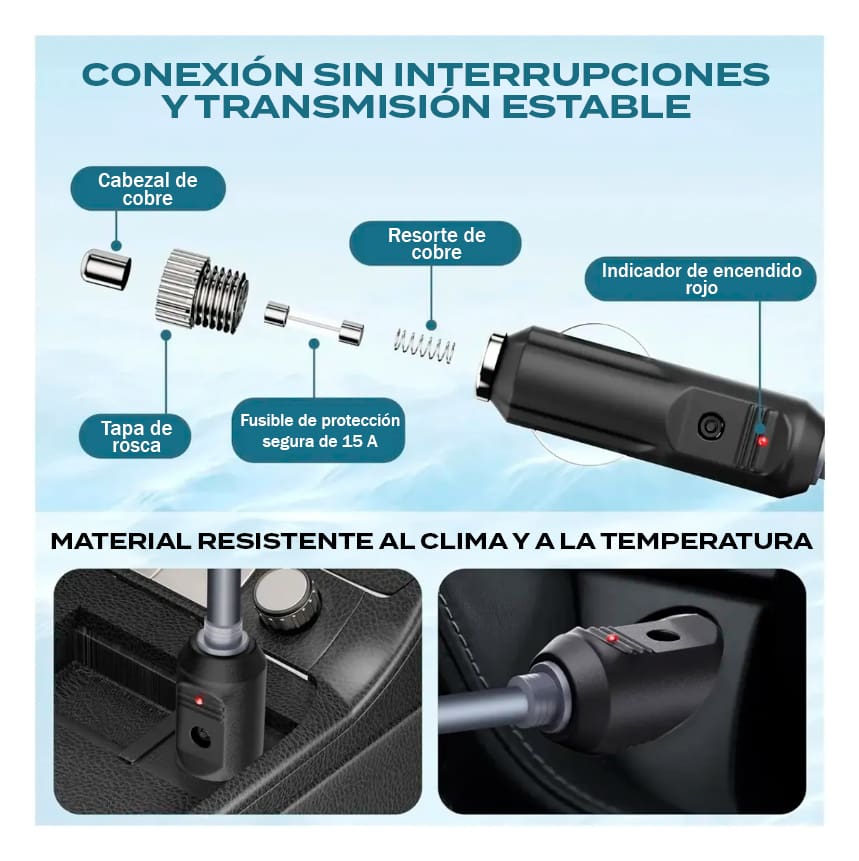 CONEXIÓN SIN INTERRUPCIONES Y TRANSMISIÓN ESTABLE

Cabezal de cobre

Resorte de cobre

Indicador de encendido rojo

Tapa de rosca

Fusible de protección segura de 15 A

MATERIAL RESISTENTE AL CLIMA Y A LA TEMPERATURA